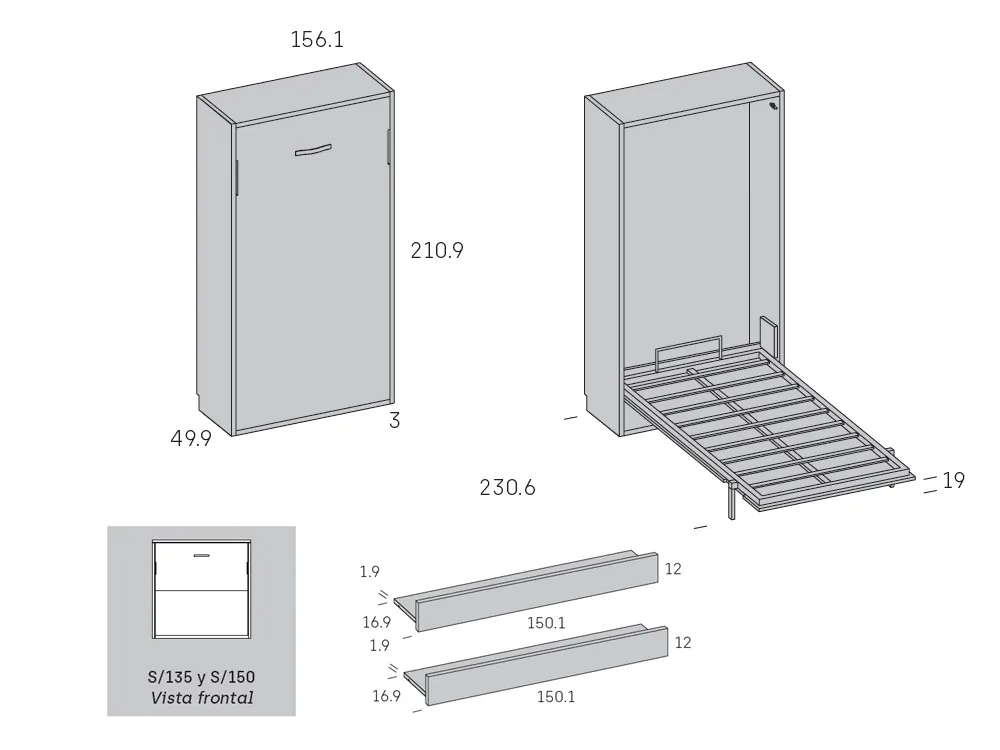 156.1

210.9

49.9

3

230.6

19

S/135 y S/150
Vista frontal

1.9

12

16.9

150.1

1.9

12

16.9

150.1