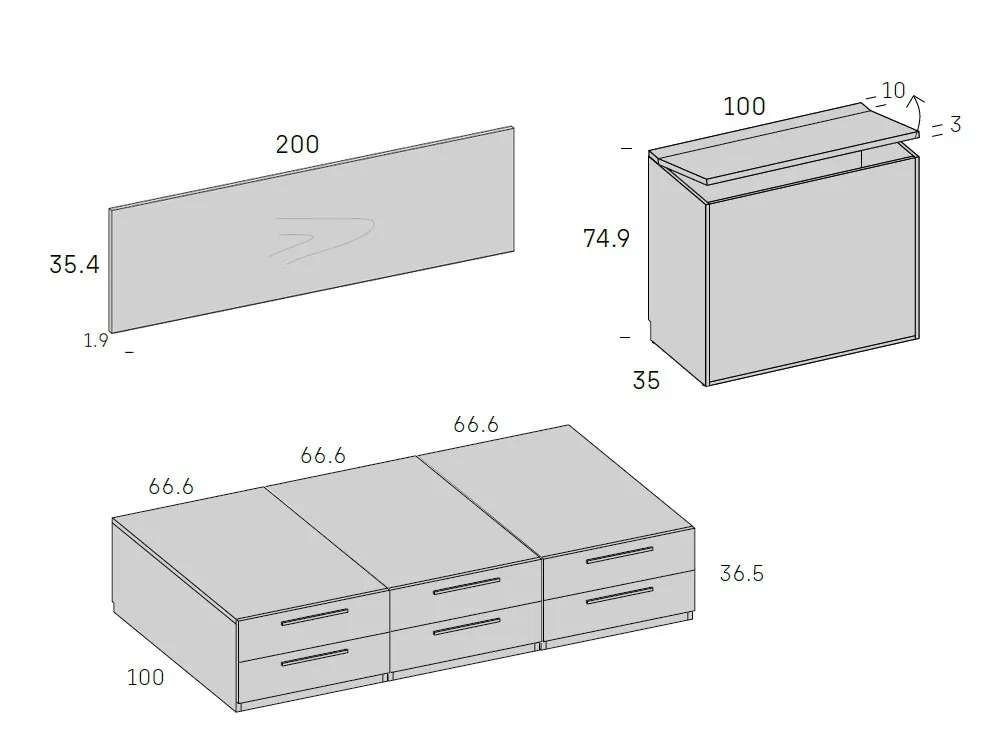 200

35.4

1.9

100

10

3

74.9

35

66.6

66.6

66.6

36.5

100