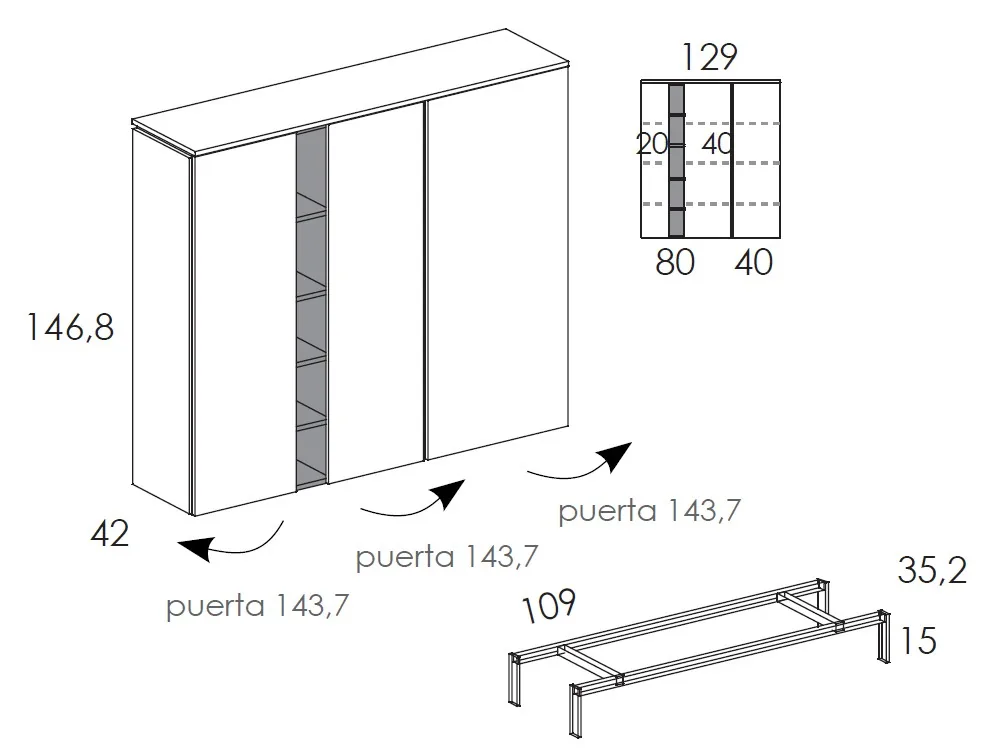 129

20 40

80 40

146,8

42

puerta 143,7

puerta 143,7

puerta 143,7

109

35,2

15