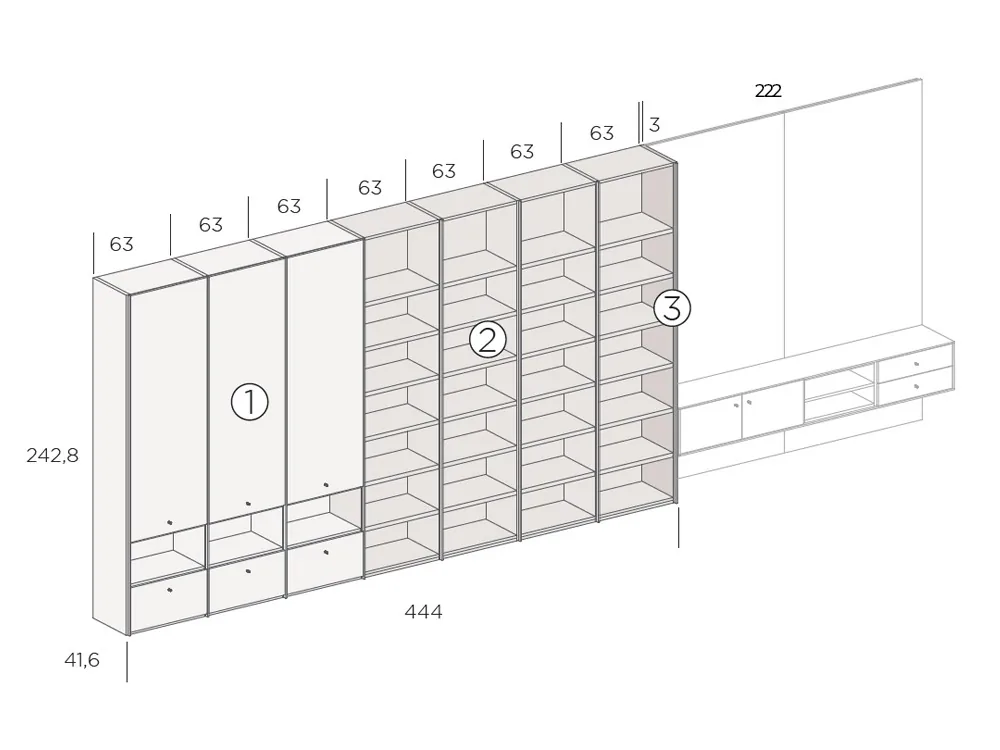 222

63 63 63 63 63 63 63 3

1

2

3

242,8

444

41,6