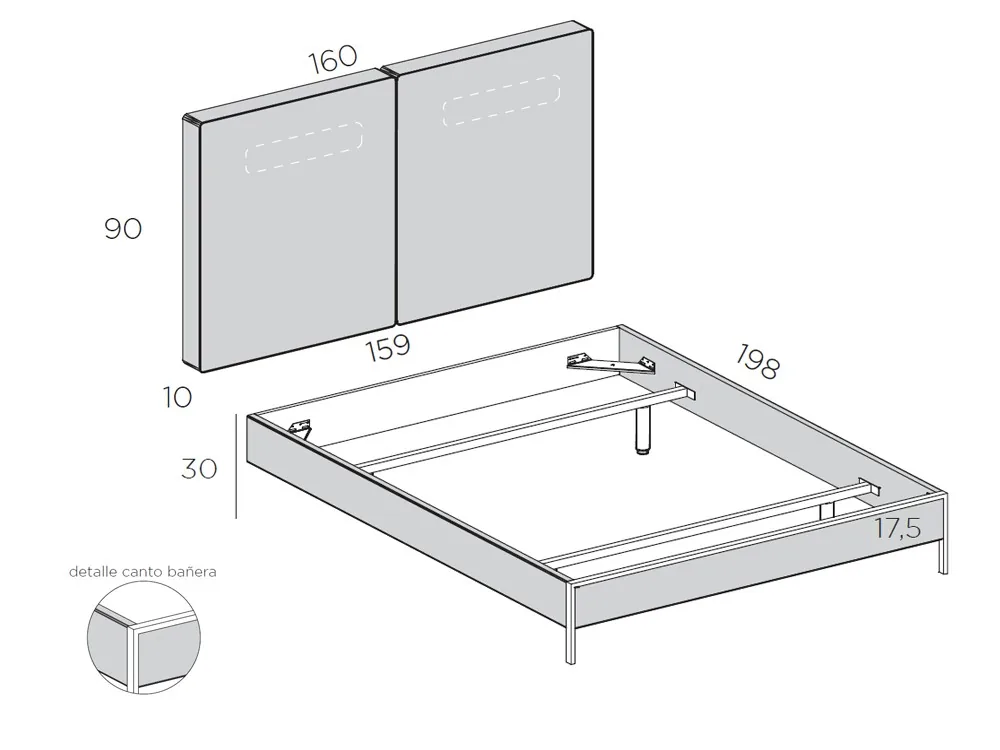 160

90

159

198

10

30

17,5

detalle canto bañera