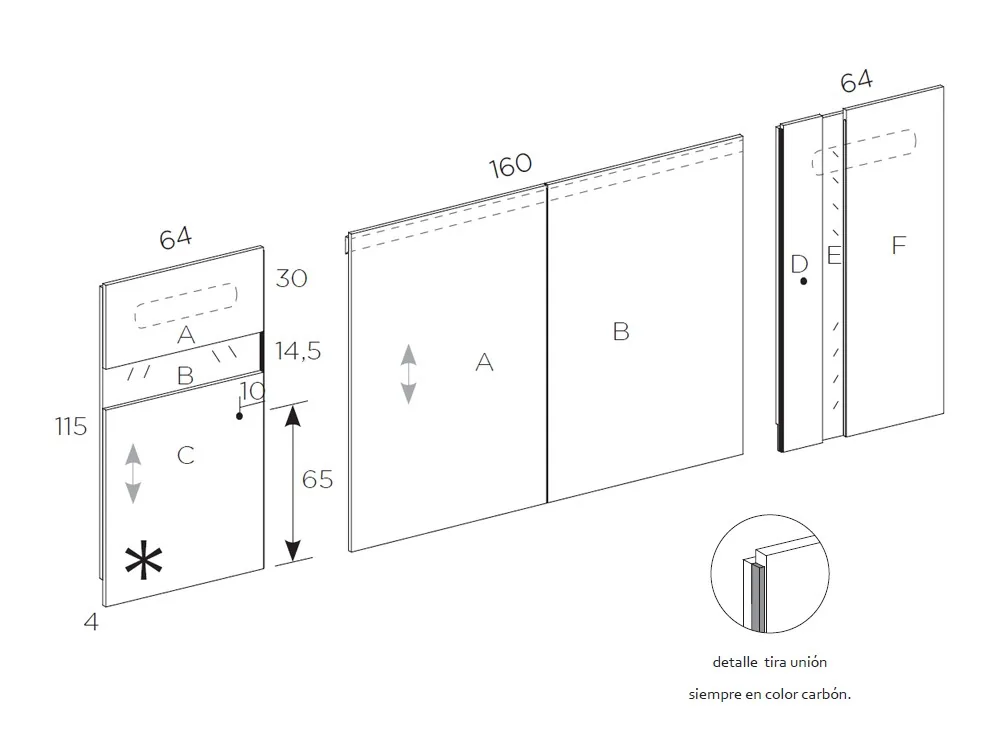 64

30

A

14,5

B

10

115

C

65

*

4

160

A

B

64

D

E

F

detalle tira unión

siempre en color carbón.