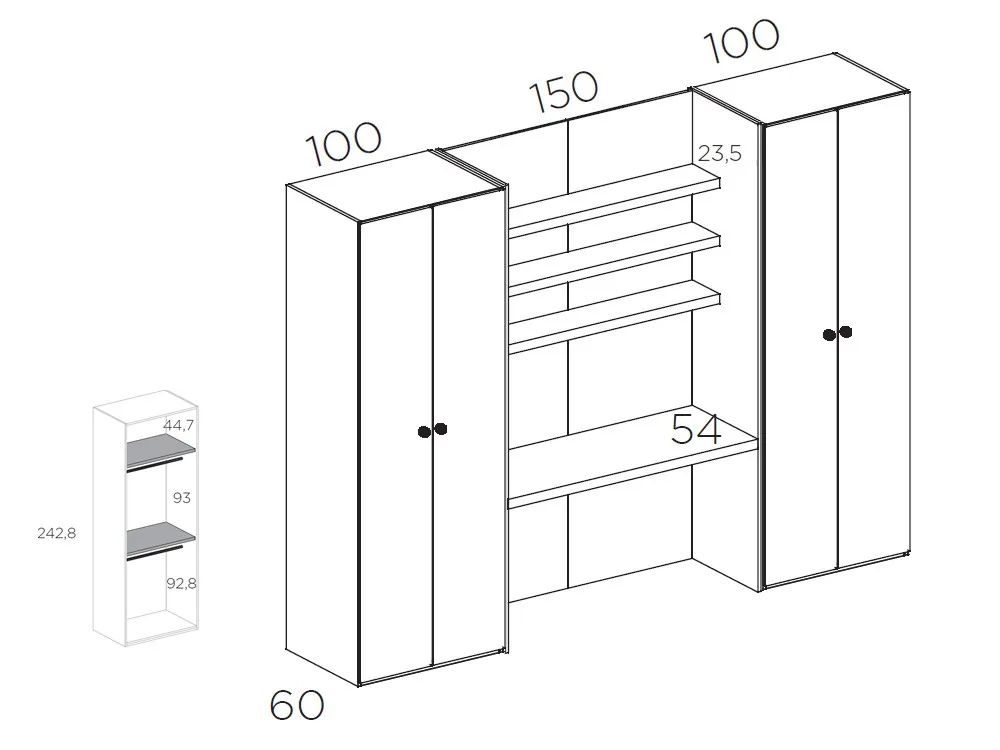 100

150

100

23,5

54

60

44,7

93

242,8

92,8