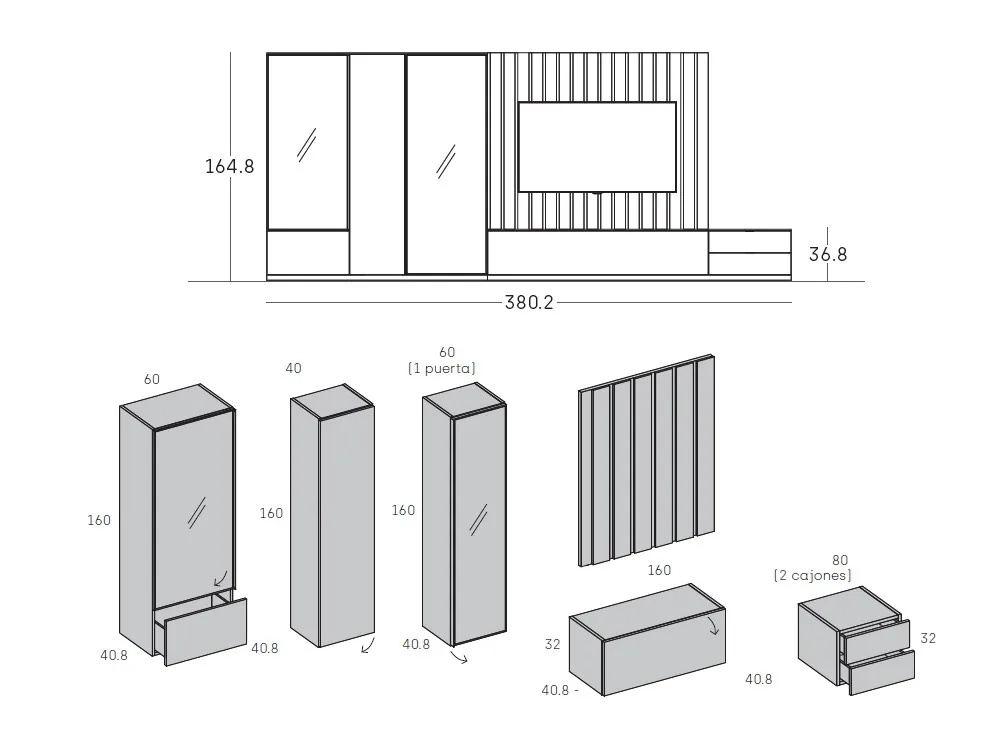 164.8

36.8

380.2

60

160

40.8

40.8

40

160

60
(1 puerta)

160

40.8

160

32

40.8 -

40.8

80
(2 cajones)

32