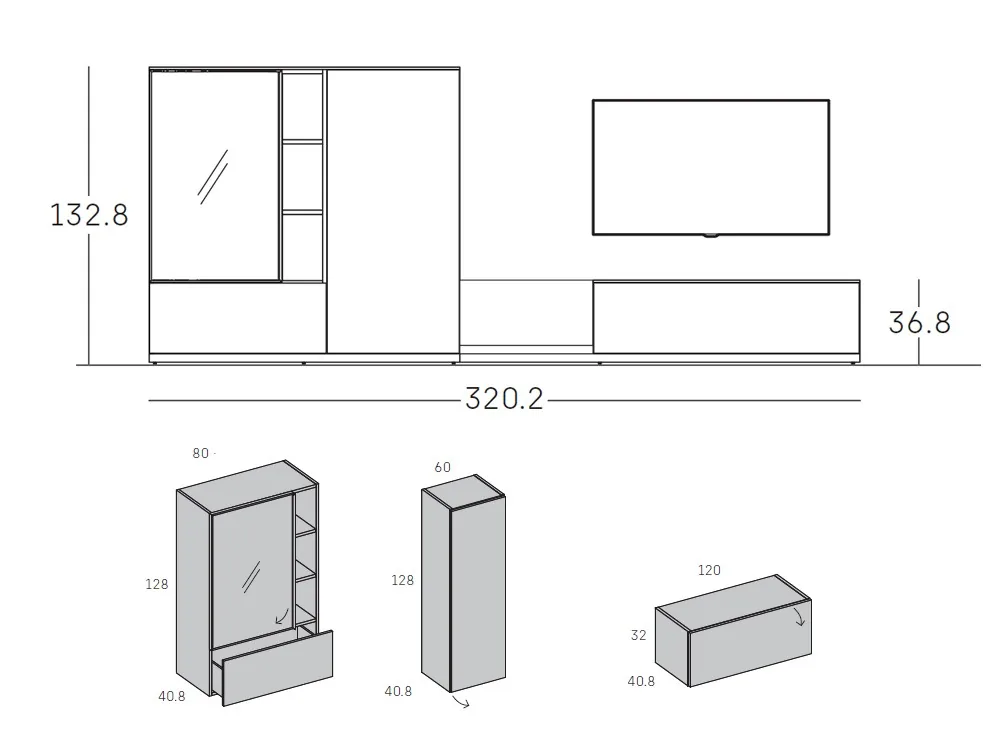 132.8

36.8

320.2

80

128

40.8

60

128

40.8

120

32

40.8