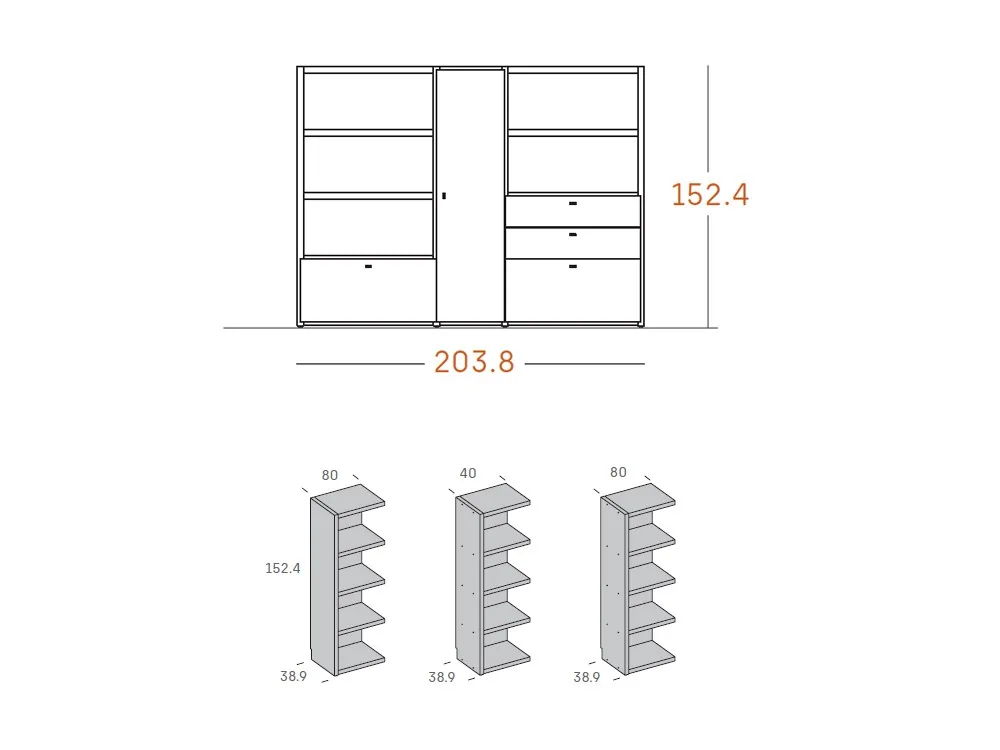 152.4

203.8

80

152.4

38.9

40

38.9

80

38.9