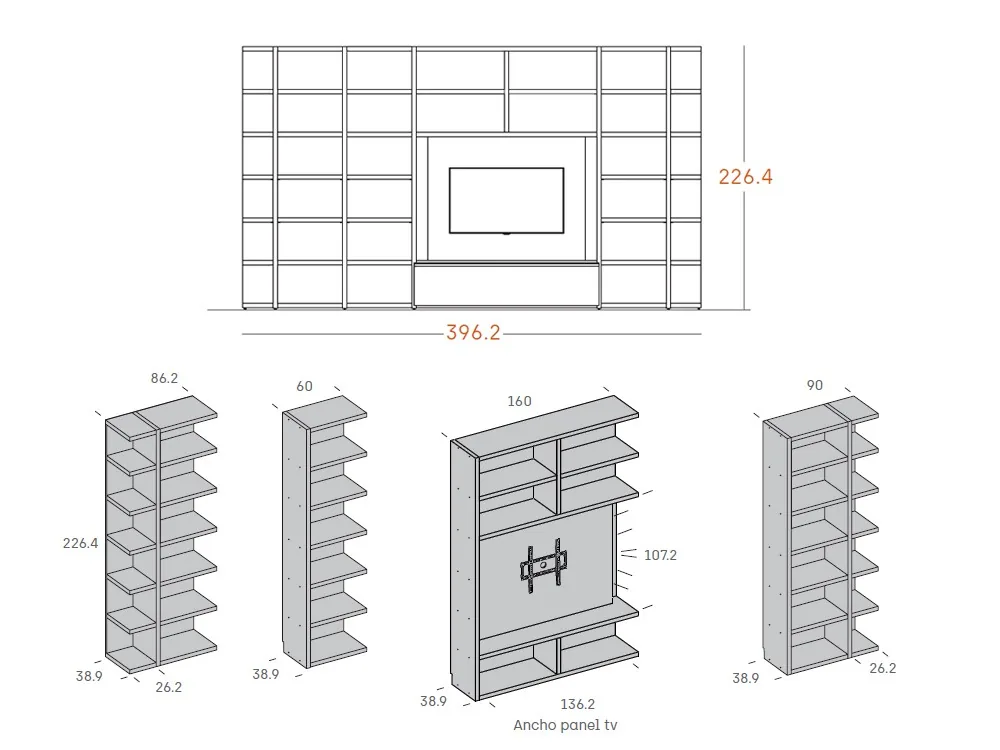 226.4

396.2

86.2

226.4

38.9

26.2

60

38.9

160

107.2

38.9

136.2

Ancho panel tv

90

38.9

26.2