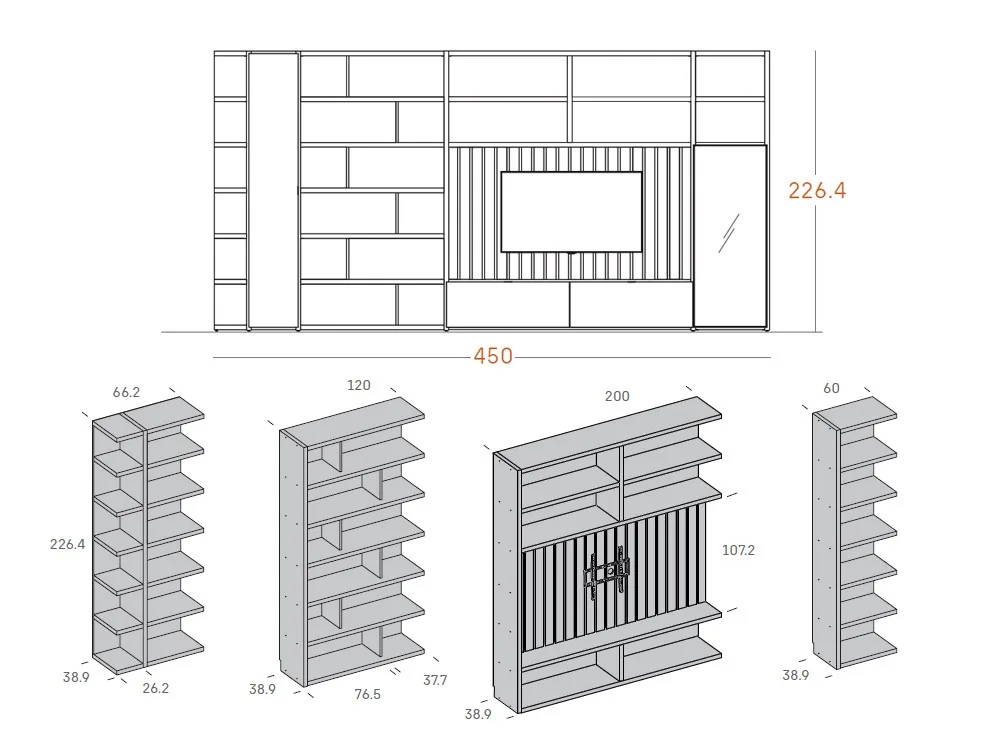 226.4

450

66.2

226.4

38.9

26.2

120

38.9

76.5

37.7

200

107.2

38.9

60

38.9